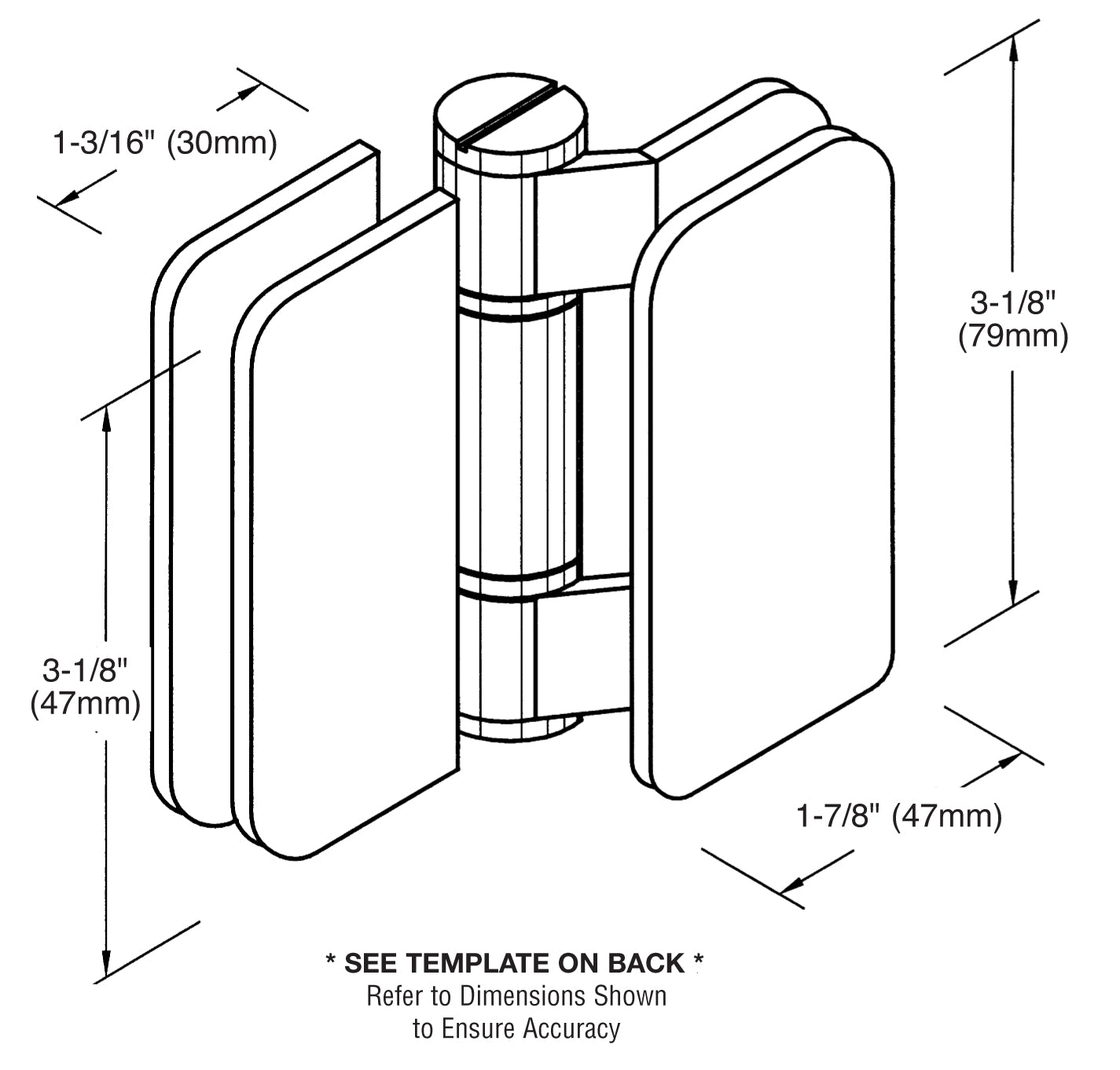 1-3/16" (30mm)

3-1/8" (79mm)

3-1/8" (47mm)

1-7/8" (47mm)

* SEE TEMPLATE ON BACK *
Refer to Dimensions Shown to Ensure Accuracy