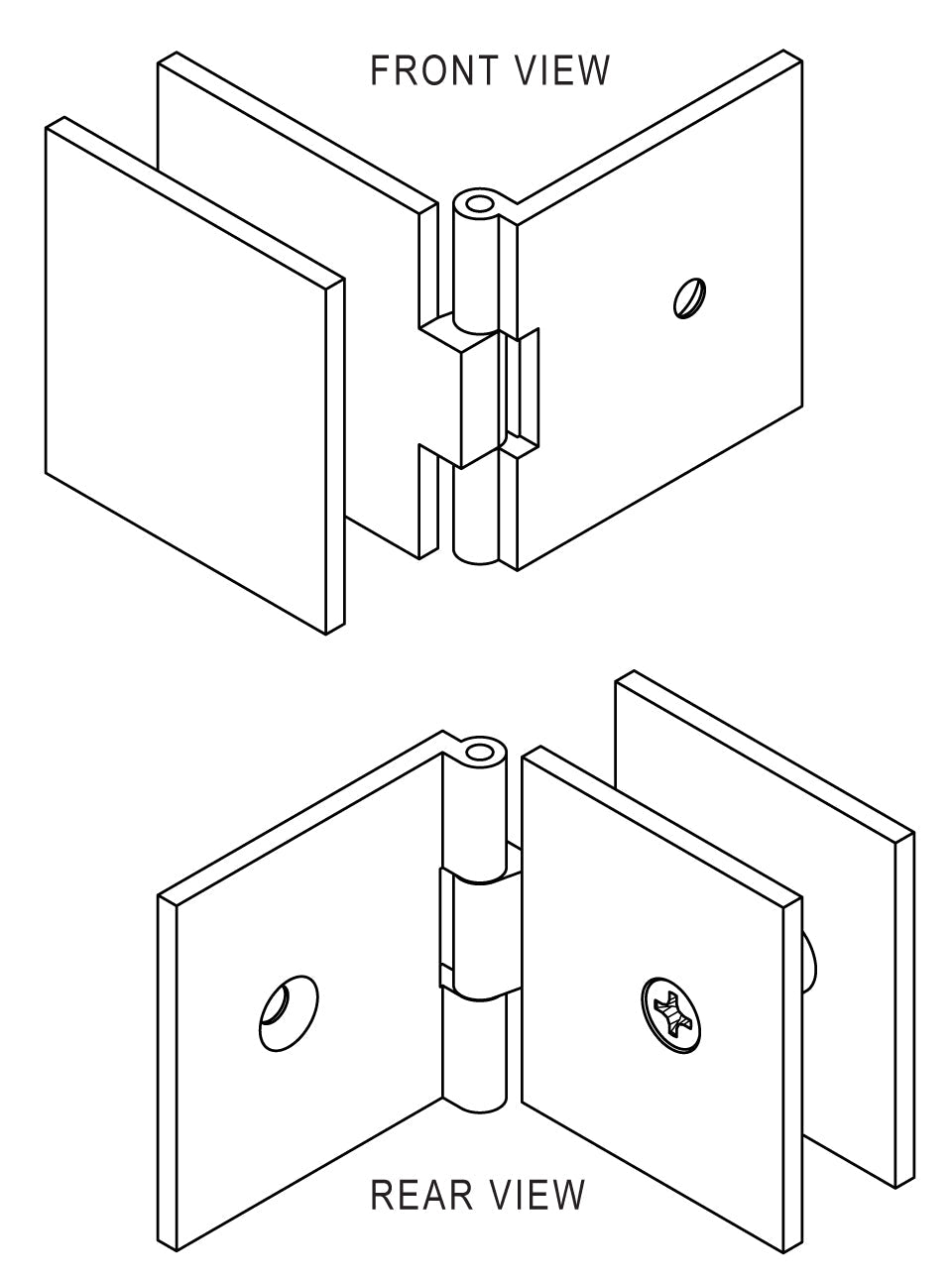 FRONT VIEW

REAR VIEW