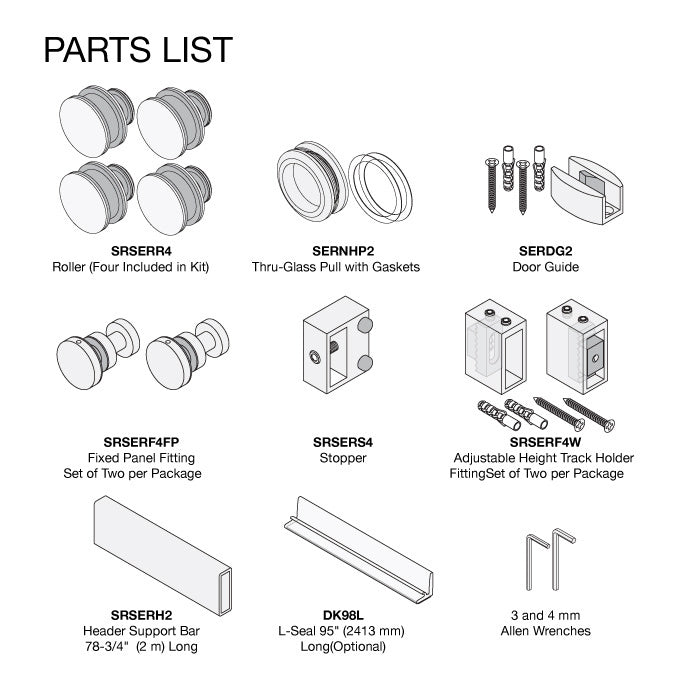 PARTS LIST

SRSERR4
Roller (Four Included in Kit)

SERNHP2
Thru-Glass Pull with Gaskets

SERDG2
Door Guide

SRSERF4FP
Fixed Panel Fitting
Set of Two per Package

SRSERS4
Stopper

SRSERF4W
Adjustable Height Track Holder
FittingSet of Two per Package

SRSERH2
Header Support Bar
78-3/4" (2 m) Long

DK98L
L-Seal 95" (2413 mm)
Long(Optional)

3 and 4 mm
Allen Wrenches