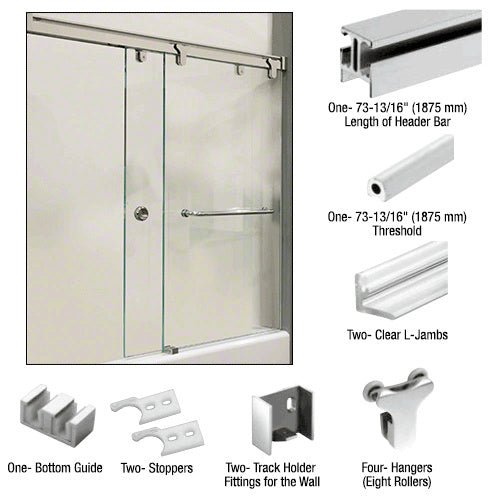 One- 73-13/16" (1875 mm) Length of Header Bar

One- 73-13/16" (1875 mm) Threshold

Two- Clear L-Jambs

One- Bottom Guide

Two- Stoppers

Two- Track Holder Fittings for the Wall

Four- Hangers (Eight Rollers)