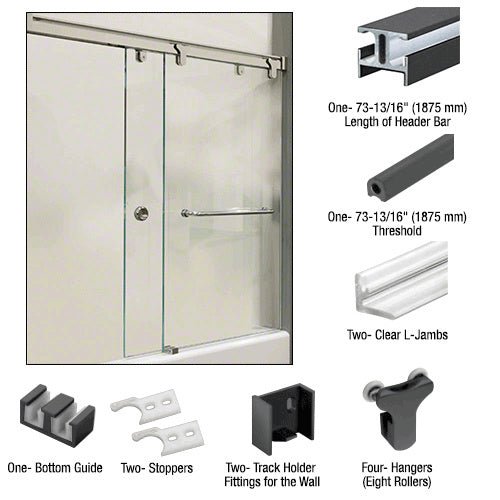 One- 73-13/16" (1875 mm)
Length of Header Bar

One- 73-13/16" (1875 mm)
Threshold

Two- Clear L-Jambs

One- Bottom Guide

Two- Stoppers

Two- Track Holder
Fittings for the Wall

Four- Hangers
(Eight Rollers)