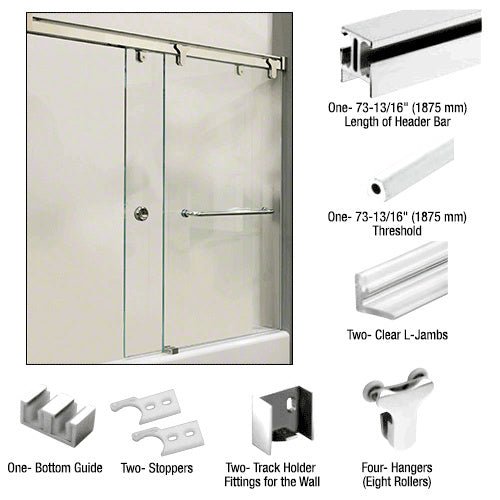 One- 73-13/16" (1875 mm)
Length of Header Bar

One- 73-13/16" (1875 mm)
Threshold

Two- Clear L-Jambs

One- Bottom Guide

Two- Stoppers

Two- Track Holder
Fittings for the Wall

Four- Hangers
(Eight Rollers)