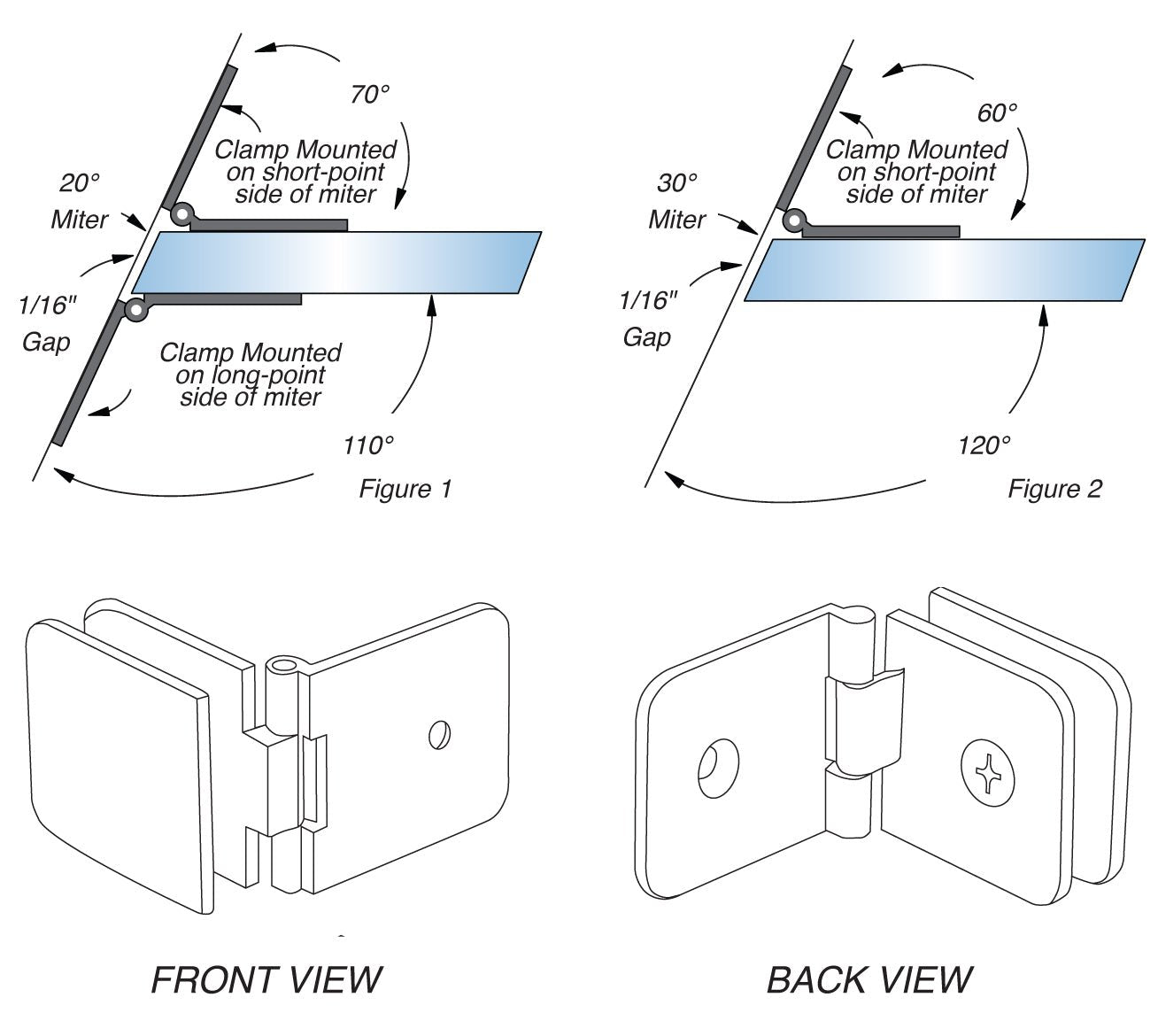 70°

Clamp Mounted on short-point side of miter

20° Miter

1/16" Gap

Clamp Mounted on long-point side of miter

110°

Figure 1

60°

Clamp Mounted on short-point side of miter

30° Miter

1/16" Gap

120°

Figure 2

FRONT VIEW

BACK VIEW