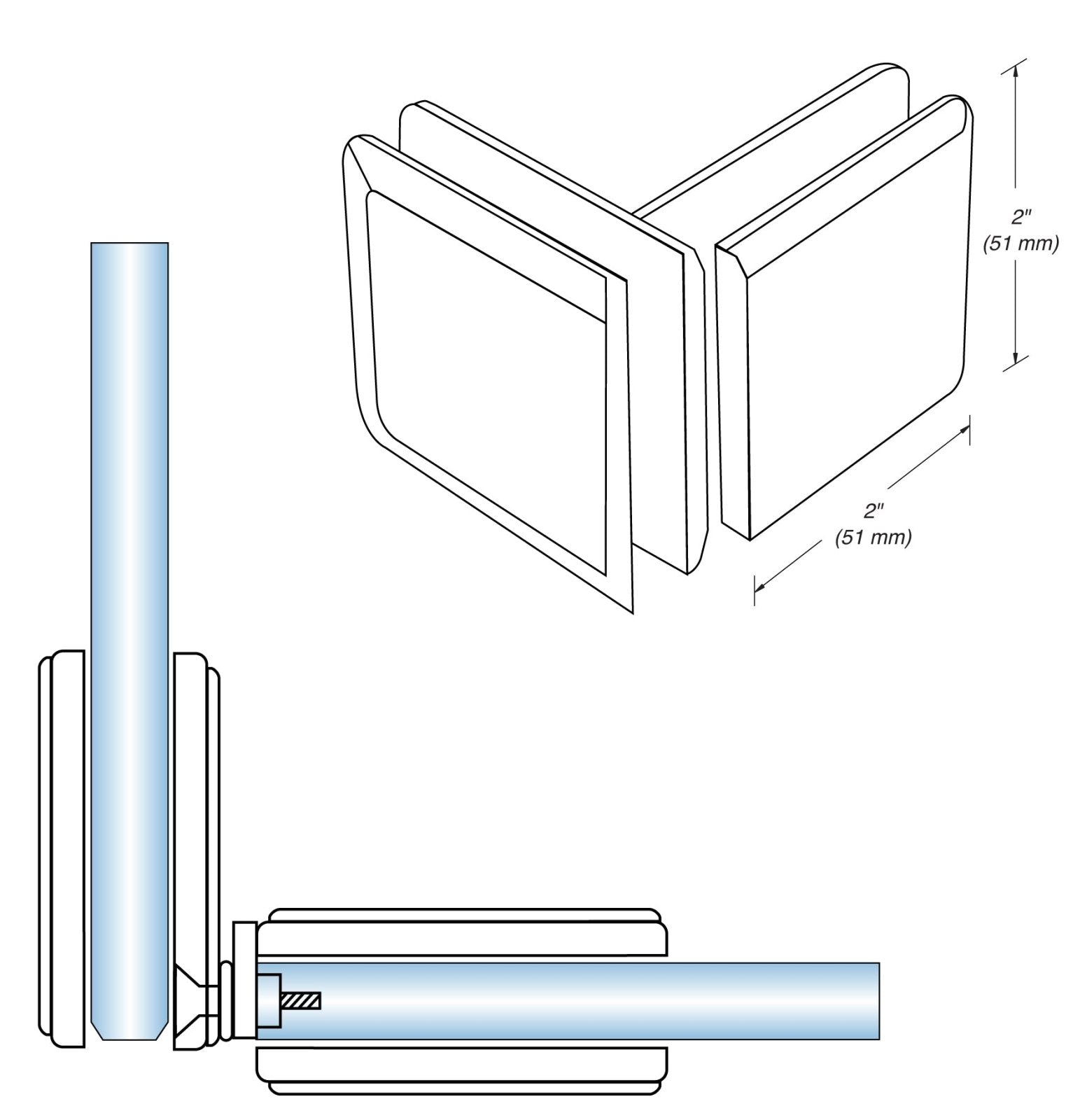 2"
(51 mm)

2"
(51 mm)