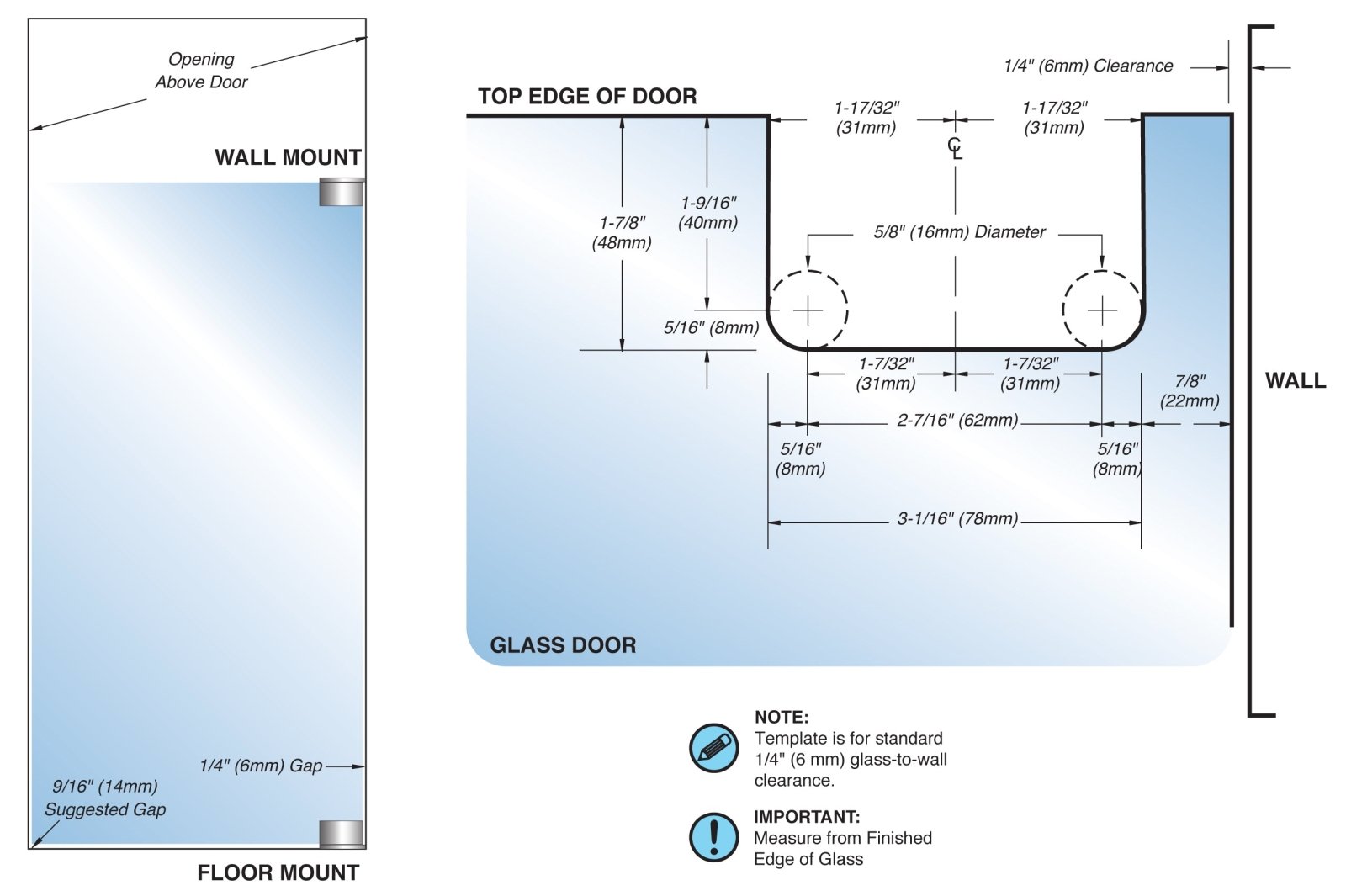 Opening
Above Door

WALL MOUNT

1/4" (6mm) Gap

9/16" (14mm)
Suggested Gap

FLOOR MOUNT

1/4" (6mm) Clearance

TOP EDGE OF DOOR

1-17/32"
(31mm)

1-17/32"
(31mm)

CL

1-7/8"
(48mm)

1-9/16"
(40mm)

5/8" (16mm) Diameter

5/16" (8mm)

1-7/32"
(31mm)

1-7/32"
(31mm)

7/8"
(22mm)

WALL

2-7/16" (62mm)

5/16"
(8mm)

5/16"
(8mm)

3-1/16" (78mm)

GLASS DOOR

NOTE:
Template is for standard 1/4" (6 mm) glass-to-wall clearance.

IMPORTANT:
Measure from Finished Edge of Glass