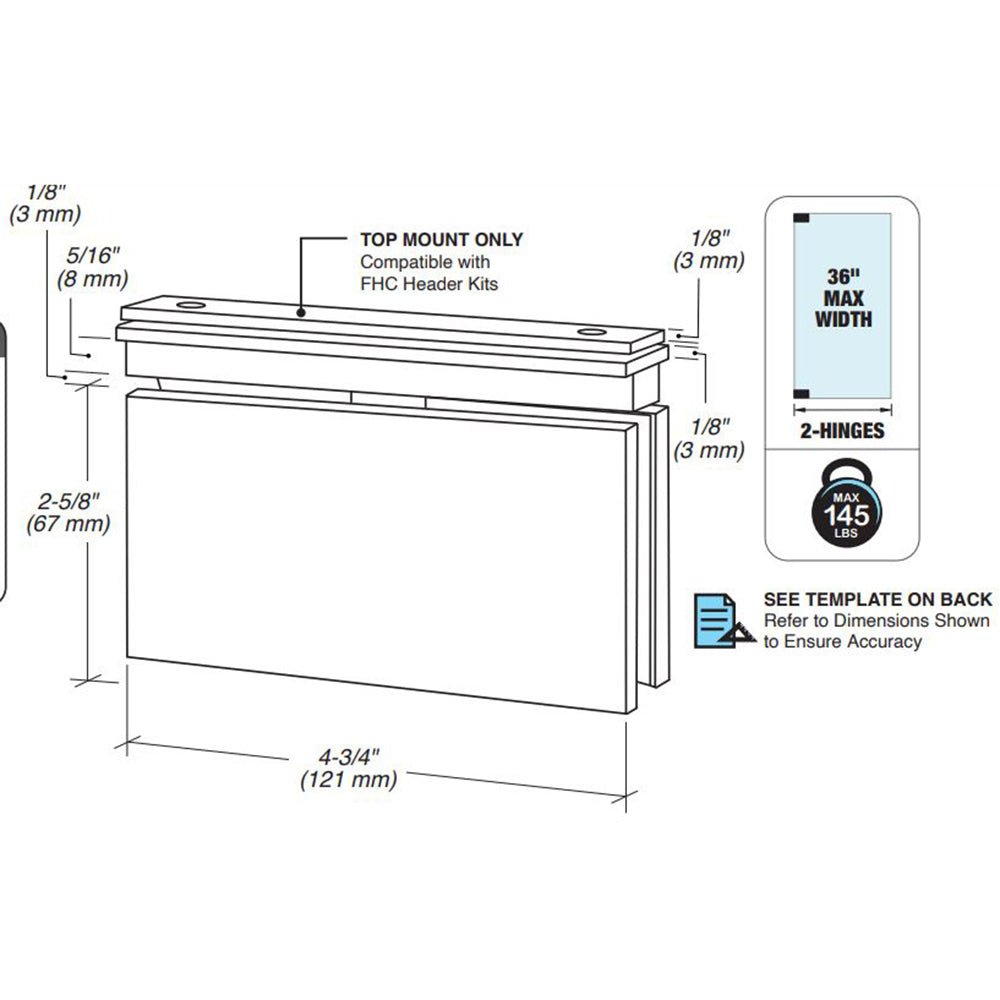 1/8"
(3 mm)

5/16"
(8 mm)

TOP MOUNT ONLY
Compatible with
FHC Header Kits

1/8"
(3 mm)

1/8"
(3 mm)

2-5/8"
(67 mm)

4-3/4"
(121 mm)

36"
MAX
WIDTH

2-HINGES

MAX
145
LBS

SEE TEMPLATE ON BACK
Refer to Dimensions Shown
to Ensure Accuracy