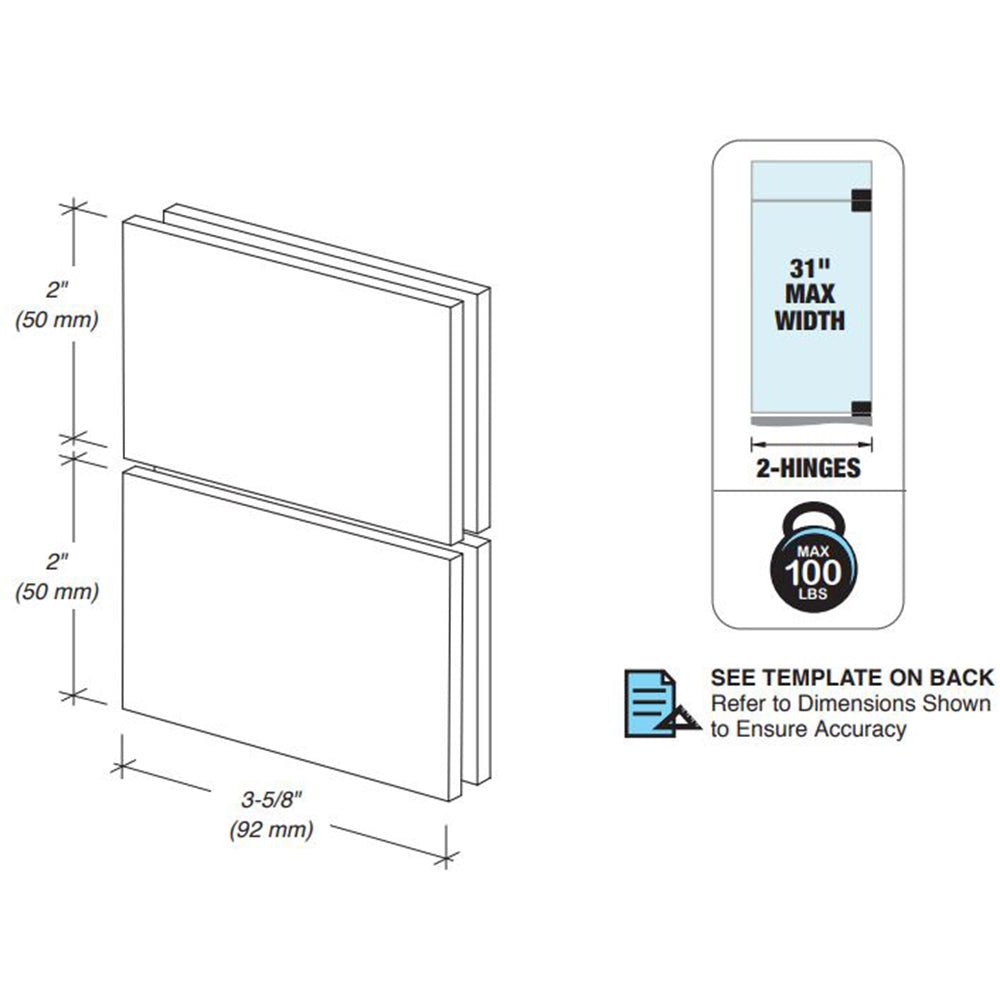 2"
(50 mm)

2"
(50 mm)

3-5/8"
(92 mm)

31"
MAX
WIDTH

2-HINGES

MAX
100
LBS

SEE TEMPLATE ON BACK
Refer to Dimensions Shown to Ensure Accuracy