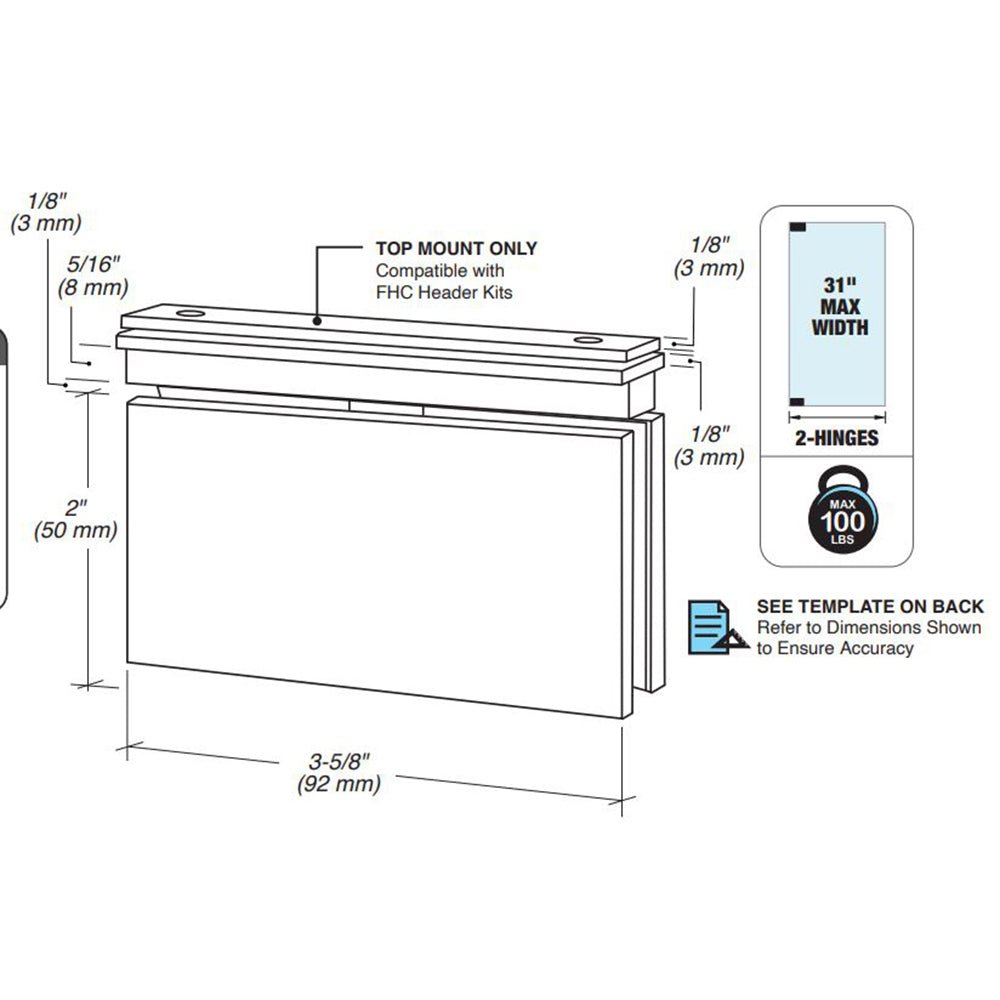 1/8"
(3 mm)

5/16"
(8 mm)

TOP MOUNT ONLY
Compatible with
FHC Header Kits

1/8"
(3 mm)

1/8"
(3 mm)

2"
(50 mm)

3-5/8"
(92 mm)

31"
MAX
WIDTH

2-HINGES

MAX
100
LBS

SEE TEMPLATE ON BACK
Refer to Dimensions Shown
to Ensure Accuracy