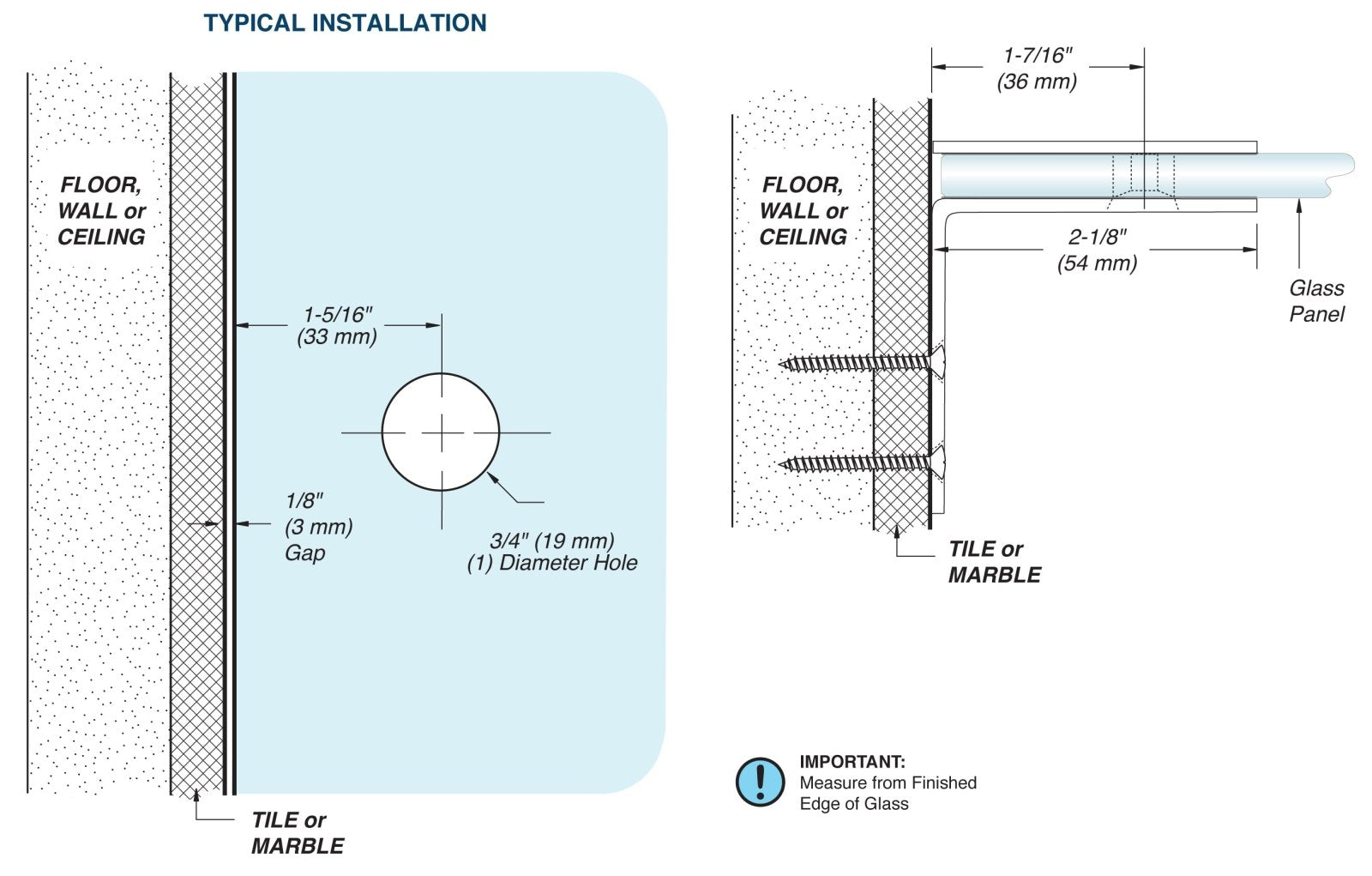 TYPICAL INSTALLATION

FLOOR, WALL or CEILING

1-5/16"
(33 mm)

1/8"
(3 mm)
Gap

3/4" (19 mm)
(1) Diameter Hole

TILE or MARBLE

1-7/16"
(36 mm)

FLOOR, WALL or CEILING

2-1/8"
(54 mm)

Glass Panel

TILE or MARBLE

IMPORTANT:
Measure from Finished Edge of Glass