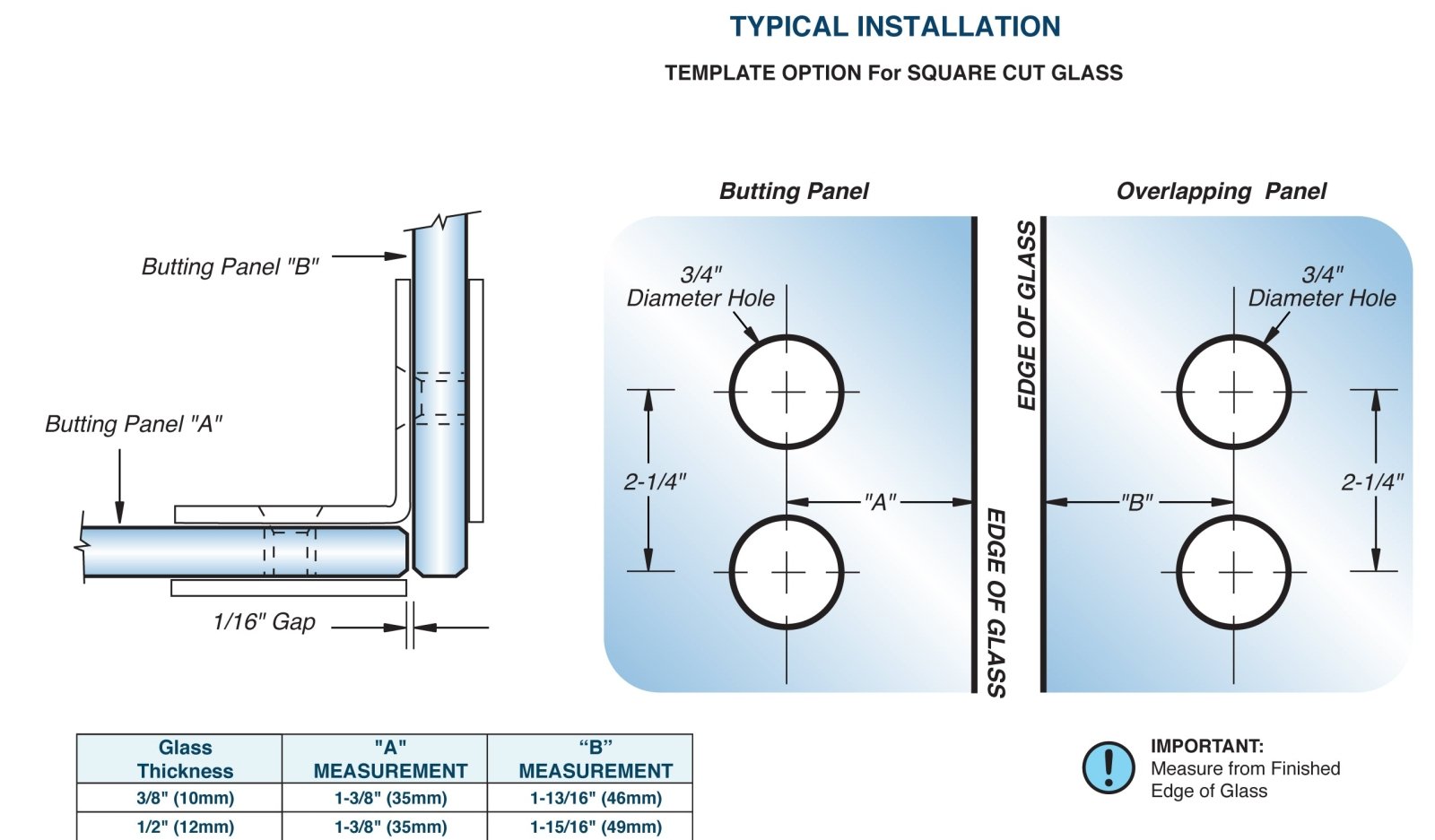 TYPICAL INSTALLATION

TEMPLATE OPTION For SQUARE CUT GLASS

Butting Panel "B"

Butting Panel "A"

1/16" Gap

Butting Panel

3/4" Diameter Hole

2-1/4"

"A"

EDGE OF GLASS

EDGE OF GLASS

Overlapping Panel

3/4" Diameter Hole

"B"

2-1/4"

| Glass Thickness | "A" MEASUREMENT | “B” MEASUREMENT |
|---|---|---|
| 3/8" (10mm) | 1-3/8" (35mm) | 1-13/16" (46mm) |
| 1/2" (12mm) | 1-3/8" (35mm) | 1-15/16" (49mm) |

IMPORTANT:
Measure from Finished Edge of Glass