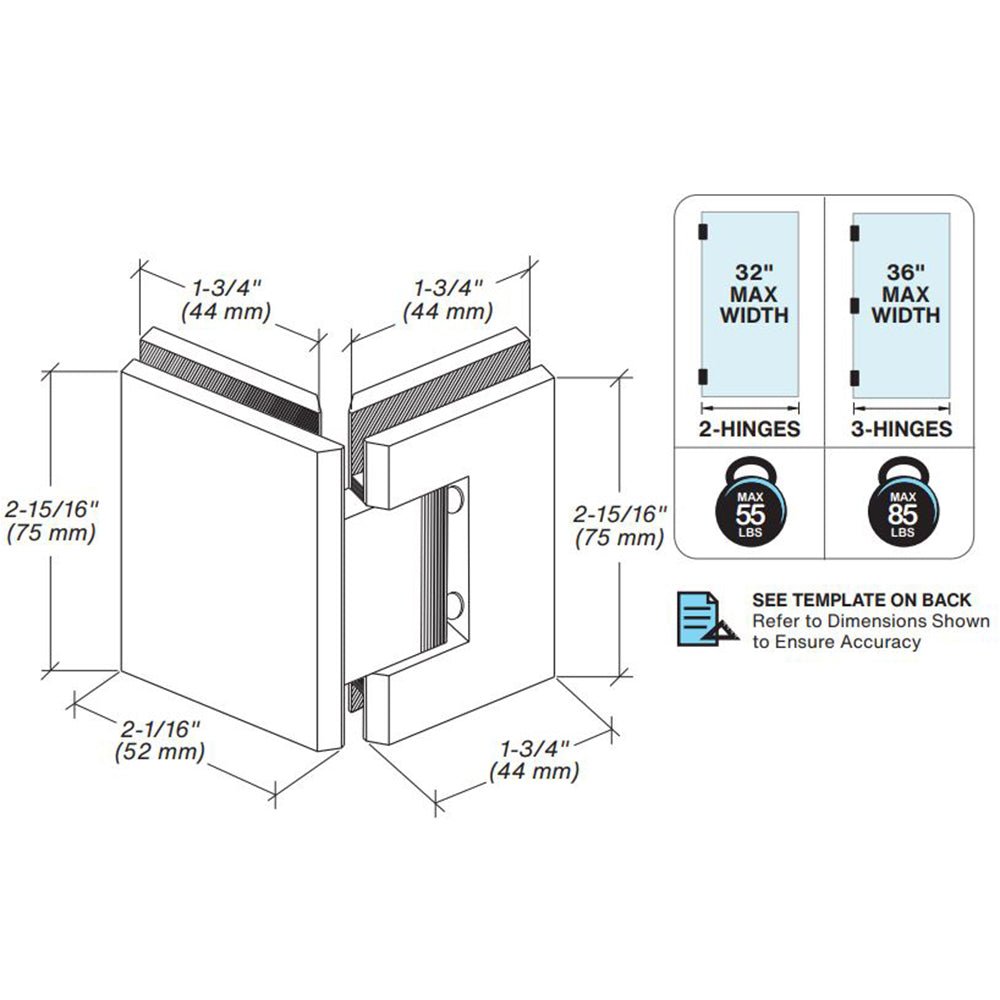 1-3/4"
(44 mm)

1-3/4"
(44 mm)

2-15/16"
(75 mm)

2-15/16"
(75 mm)

2-1/16"
(52 mm)

1-3/4"
(44 mm)

32"
MAX
WIDTH

2-HINGES

MAX
55
LBS

36"
MAX
WIDTH

3-HINGES

MAX
85
LBS

SEE TEMPLATE ON BACK
Refer to Dimensions Shown to Ensure Accuracy