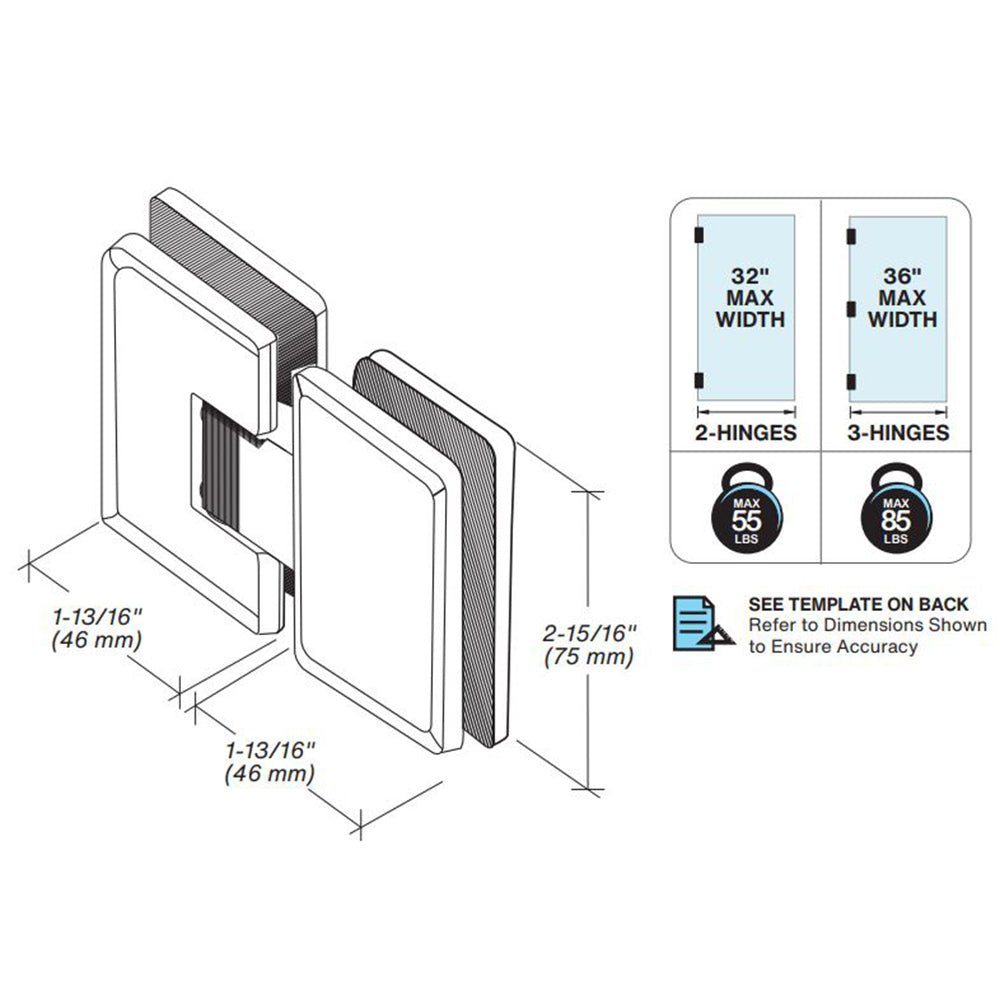 1-13/16"
(46 mm)

1-13/16"
(46 mm)

2-15/16"
(75 mm)

32"
MAX
WIDTH

2-HINGES

MAX
55
LBS

36"
MAX
WIDTH

3-HINGES

MAX
85
LBS

SEE TEMPLATE ON BACK
Refer to Dimensions Shown to Ensure Accuracy