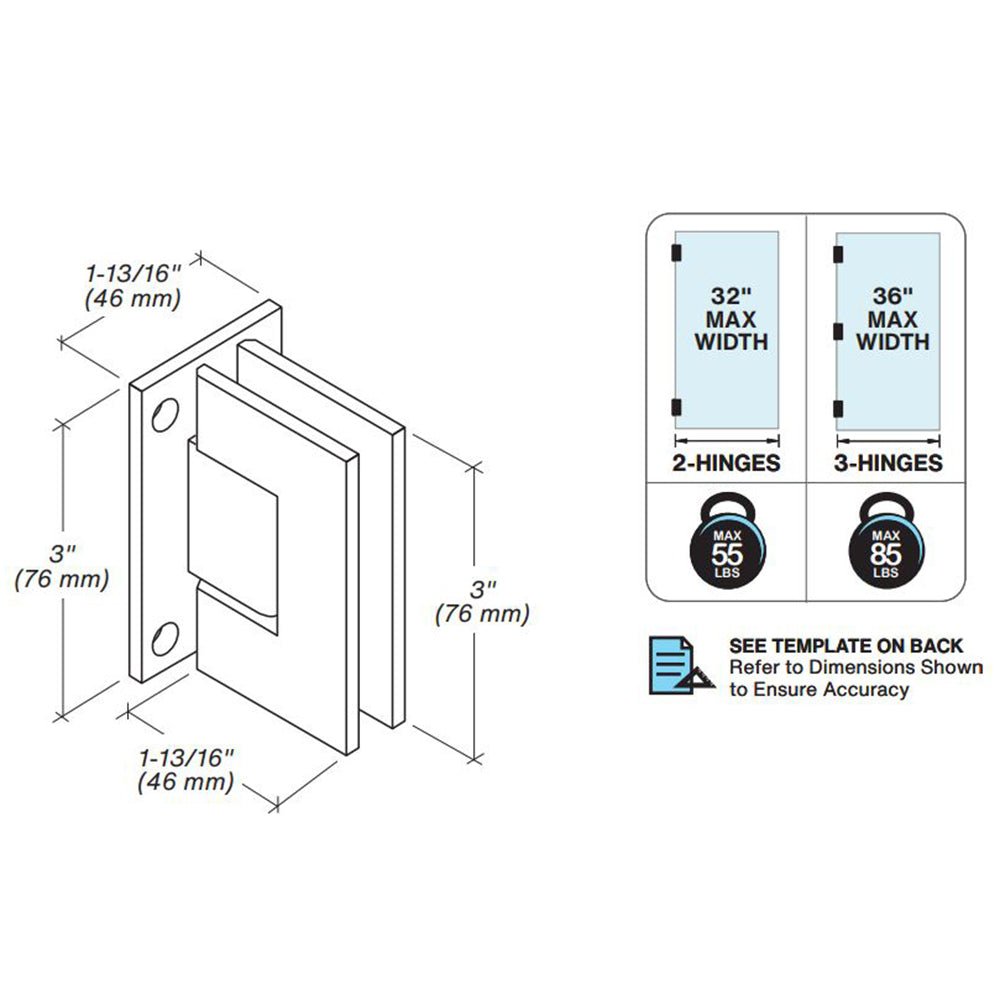 1-13/16"
(46 mm)

3"
(76 mm)

3"
(76 mm)

1-13/16"
(46 mm)

32"
MAX
WIDTH

2-HINGES

36"
MAX
WIDTH

3-HINGES

MAX
55
LBS

MAX
85
LBS

SEE TEMPLATE ON BACK
Refer to Dimensions Shown to Ensure Accuracy