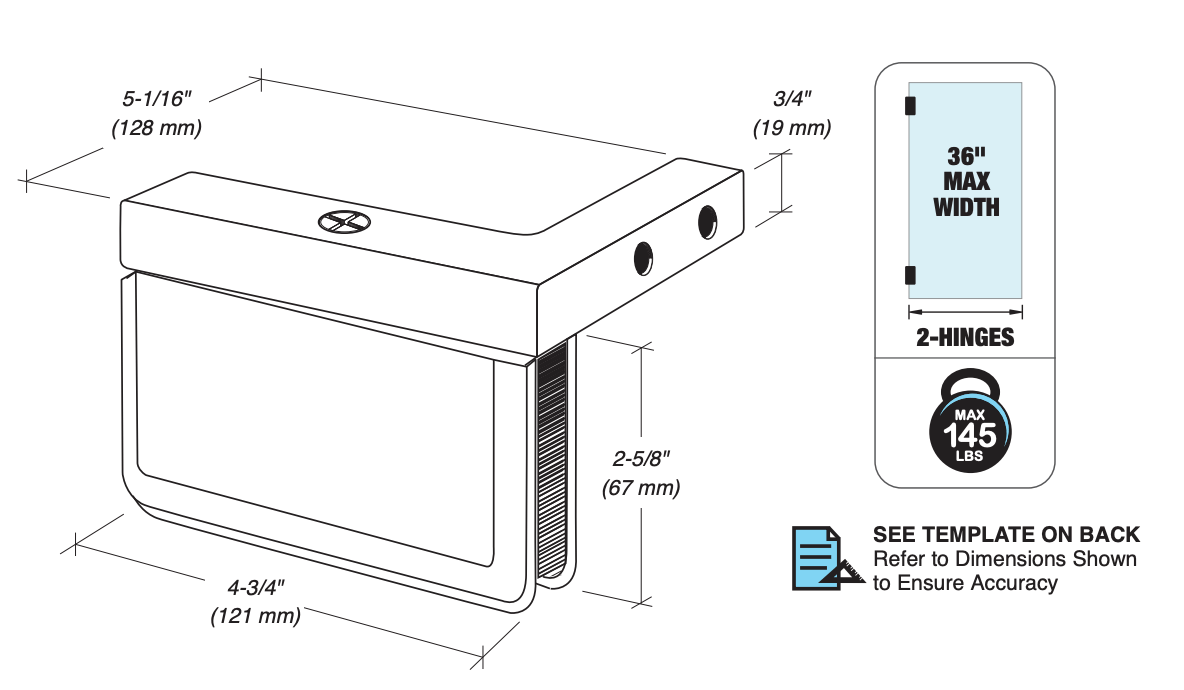 5-1/16"
(128 mm)

3/4"
(19 mm)

2-5/8"
(67 mm)

4-3/4"
(121 mm)

36"
MAX
WIDTH

2-HINGES

MAX
145
LBS

SEE TEMPLATE ON BACK
Refer to Dimensions Shown to Ensure Accuracy