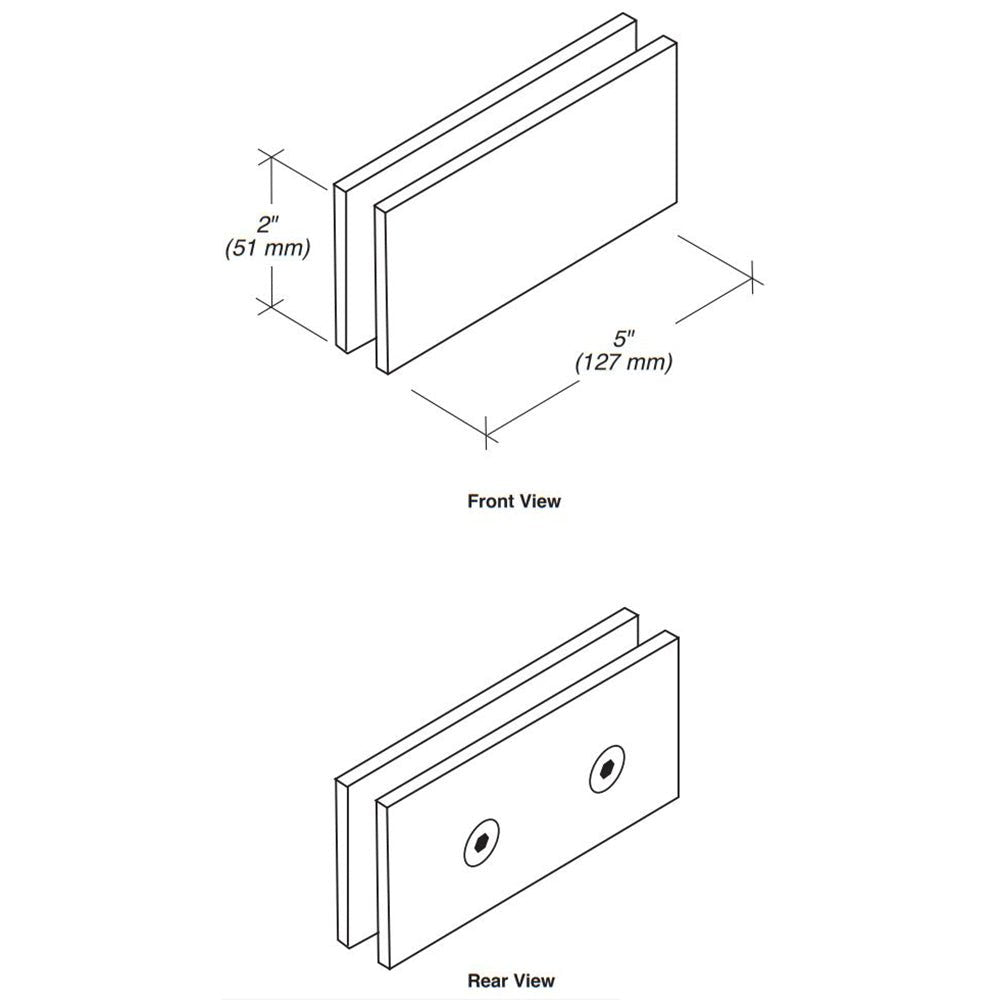 2"
(51 mm)

5"
(127 mm)

Front View

Rear View