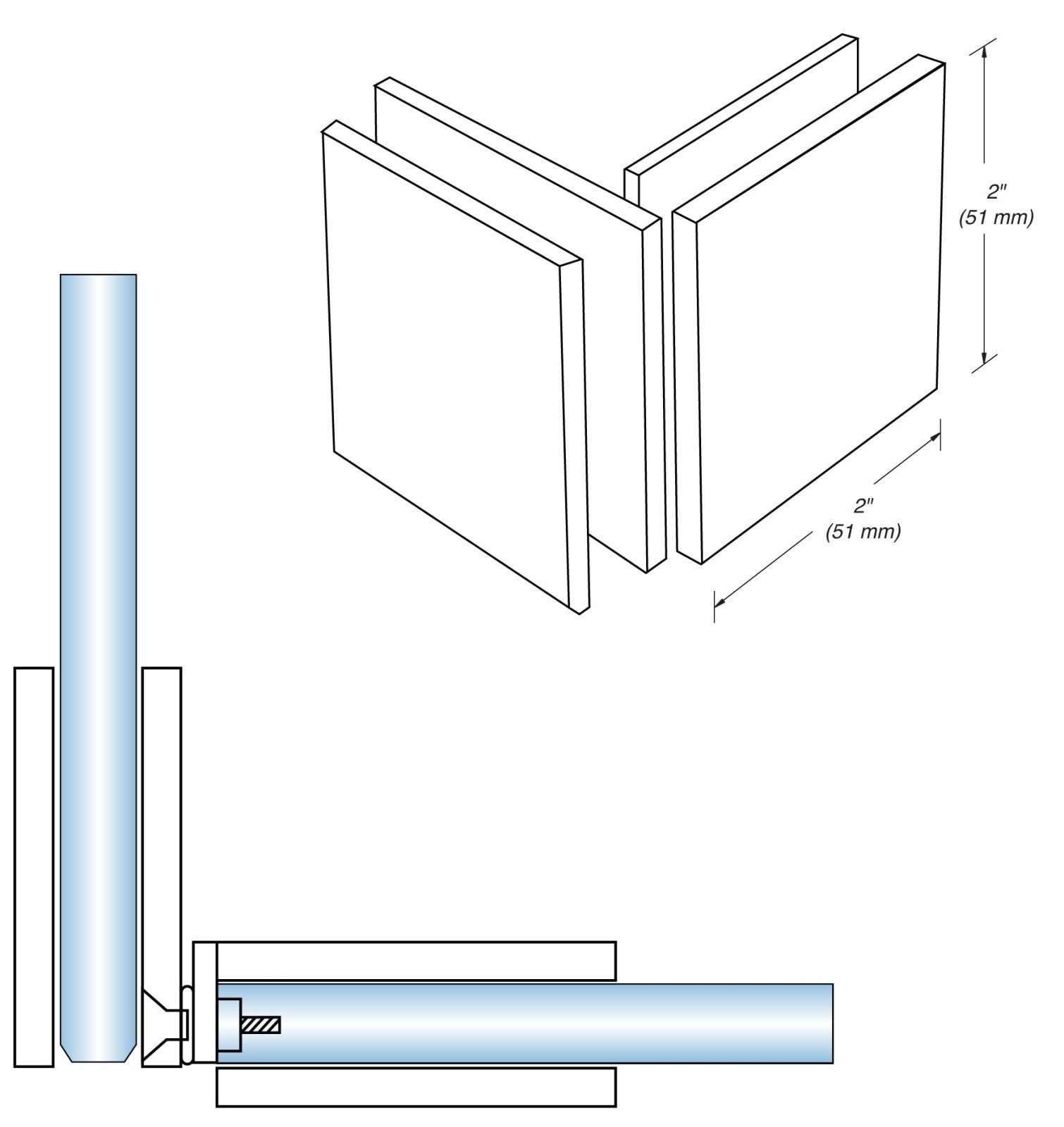 2"
(51 mm)

2"
(51 mm)