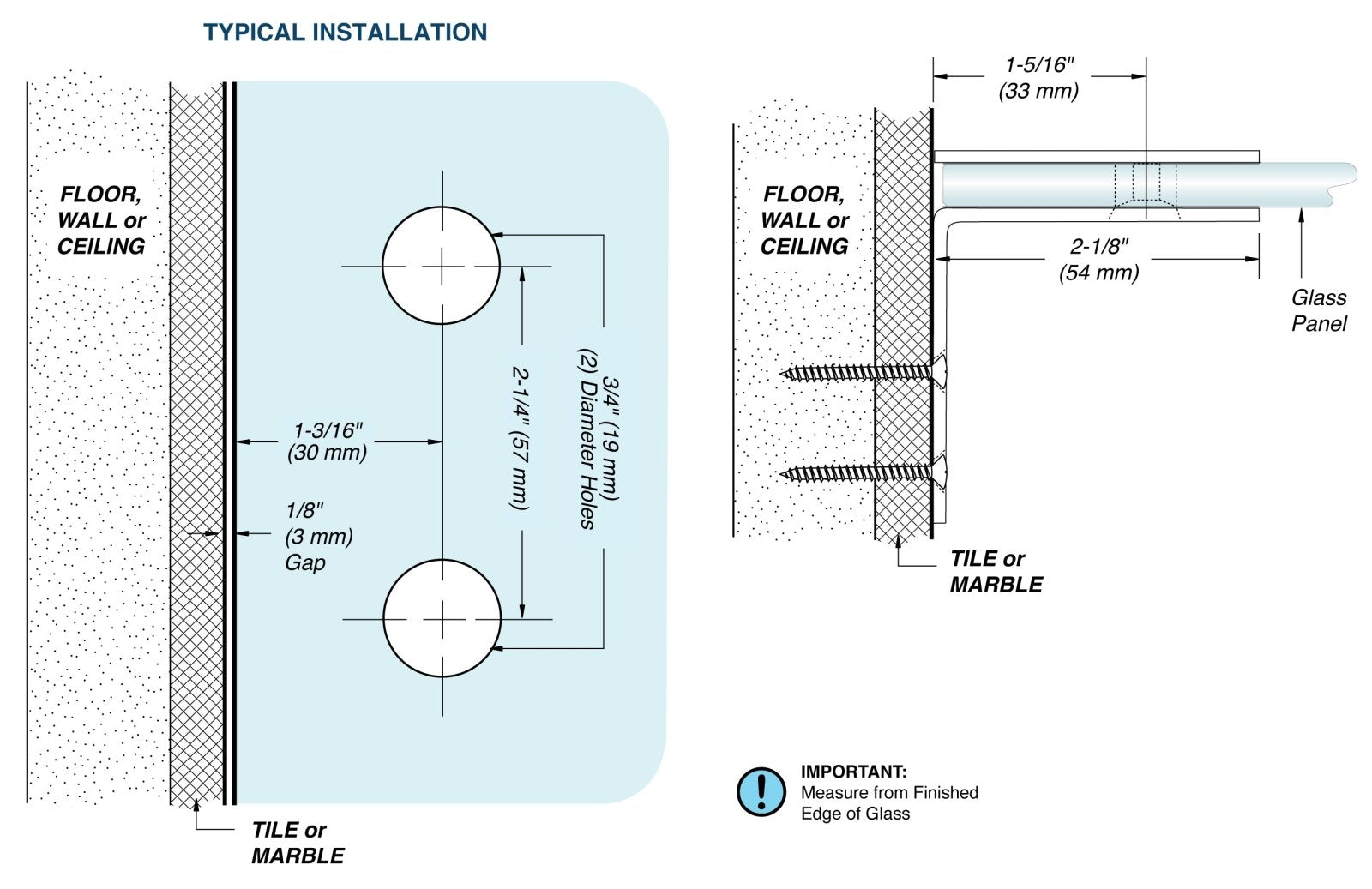 TYPICAL INSTALLATION

FLOOR, WALL or CEILING

1-3/16" (30 mm)

1/8" (3 mm) Gap

2-1/4" (57 mm)

3/4" (19 mm) (2) Diameter Holes

TILE or MARBLE

1-5/16" (33 mm)

FLOOR, WALL or CEILING

2-1/8" (54 mm)

Glass Panel

TILE or MARBLE

IMPORTANT:
Measure from Finished Edge of Glass