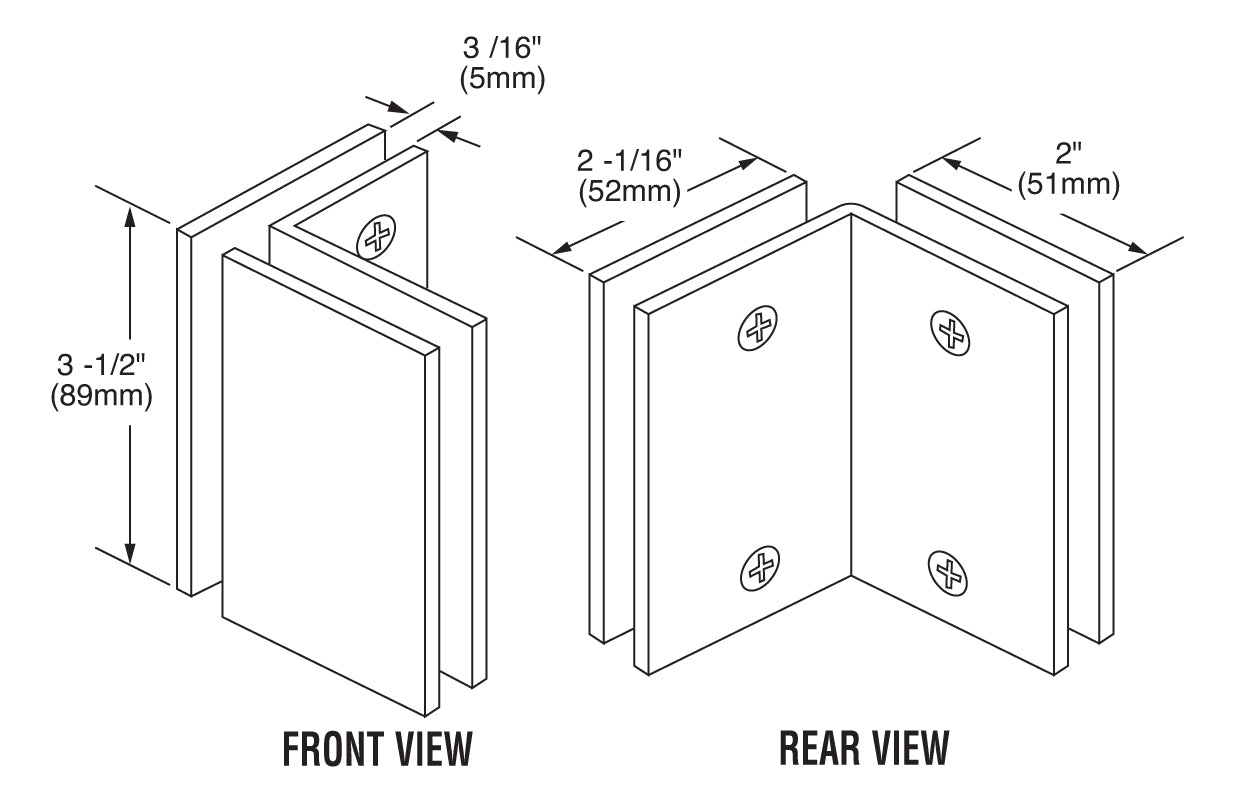 3 /16"
(5mm)

2 -1/16"
(52mm)

2"
(51mm)

3 -1/2"
(89mm)

FRONT VIEW

REAR VIEW