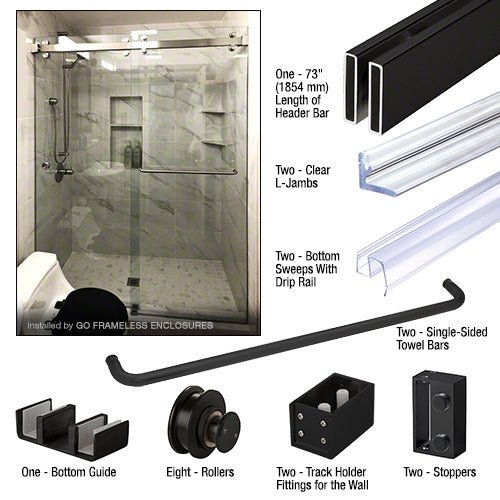 Installed by GO FRAMELESS ENCLOSURES

One - 73" (1854 mm) Length of Header Bar

Two - Clear L-Jambs

Two - Bottom Sweeps With Drip Rail

Two - Single-Sided Towel Bars

One - Bottom Guide

Eight - Rollers

Two - Track Holder Fittings for the Wall

Two - Stoppers