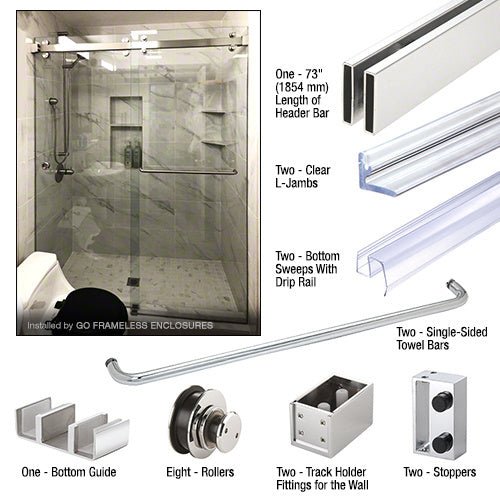 Installed by GO FRAMELESS ENCLOSURES

One - 73" (1854 mm) Length of Header Bar

Two - Clear L-Jambs

Two - Bottom Sweeps With Drip Rail

Two - Single-Sided Towel Bars

One - Bottom Guide

Eight - Rollers

Two - Track Holder Fittings for the Wall

Two - Stoppers