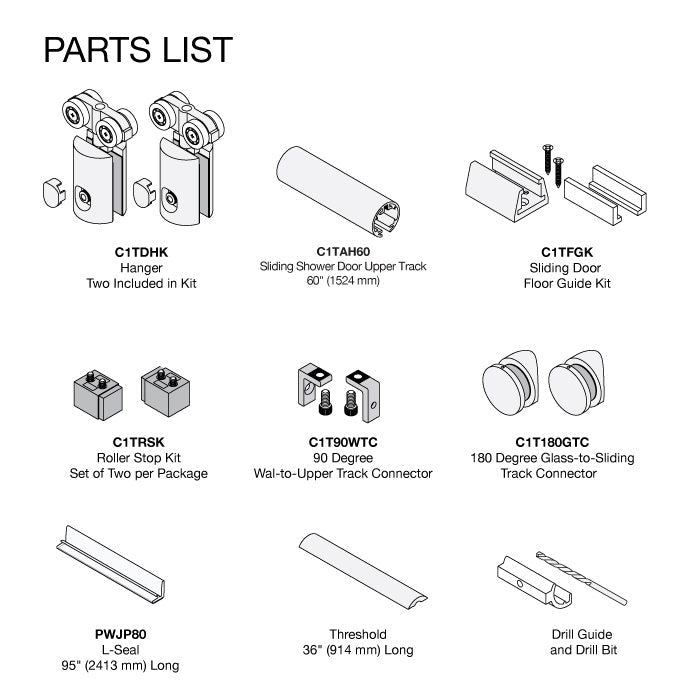 PARTS LIST

C1TDHK
Hanger
Two Included in Kit

C1TAH60
Sliding Shower Door Upper Track
60" (1524 mm)

C1TFGK
Sliding Door
Floor Guide Kit

C1TRSK
Roller Stop Kit
Set of Two per Package

C1T90WTC
90 Degree
Wal-to-Upper Track Connector

C1T180GTC
180 Degree Glass-to-Sliding
Track Connector

PWJP80
L-Seal
95" (2413 mm) Long

Threshold
36" (914 mm) Long

Drill Guide
and Drill Bit