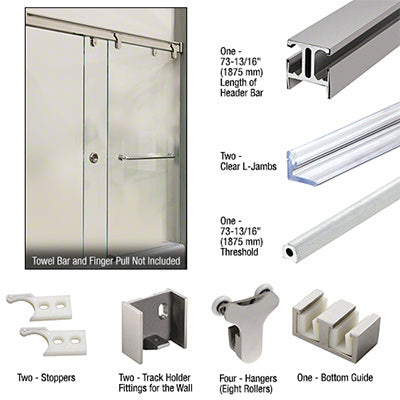 Towel Bar and Finger Pull Not Included

One - 73-13/16" (1875 mm) Length of Header Bar

Two - Clear L-Jambs

One - 73-13/16" (1875 mm) Threshold

Two - Stoppers

Two - Track Holder Fittings for the Wall

Four - Hangers (Eight Rollers)

One - Bottom Guide