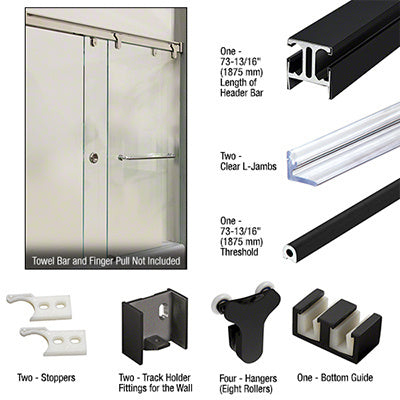 Towel Bar and Finger Pull Not Included

One - 73-13/16" (1875 mm) Length of Header Bar

Two - Clear L-Jambs

One - 73-13/16" (1875 mm) Threshold

Two - Stoppers

Two - Track Holder Fittings for the Wall

Four - Hangers (Eight Rollers)

One - Bottom Guide